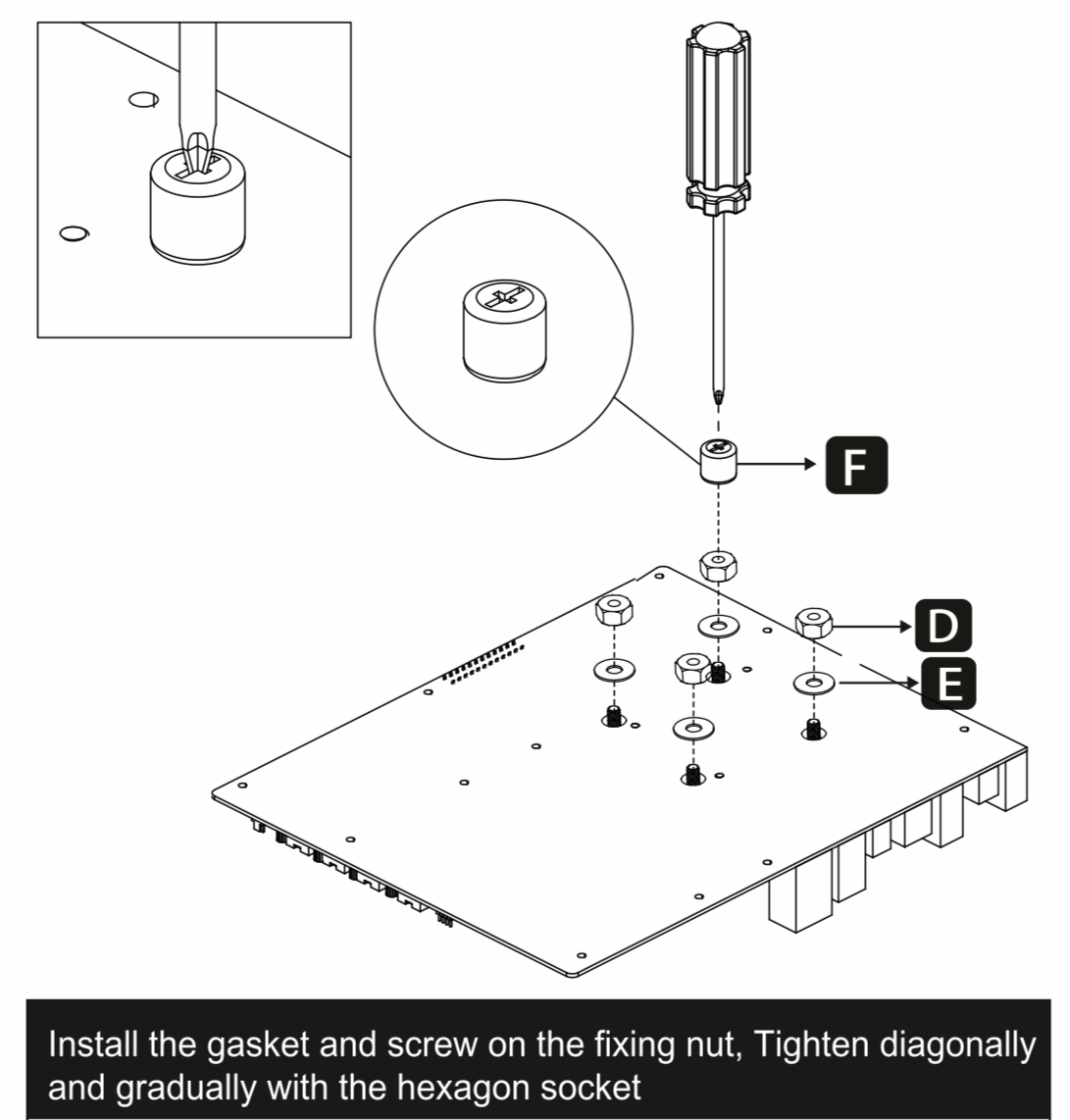 F

D

E

Install the gasket and screw on the fixing nut, Tighten diagonally and gradually with the hexagon socket