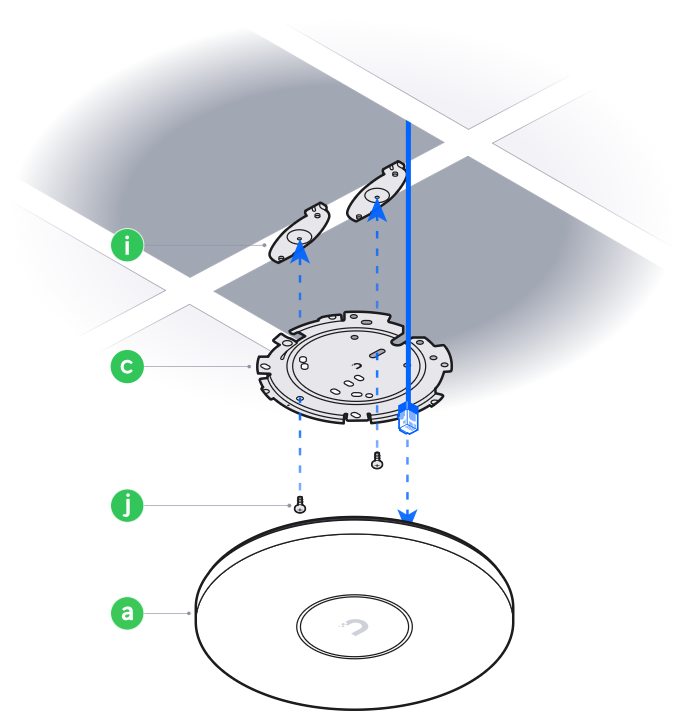 i
c
j
a